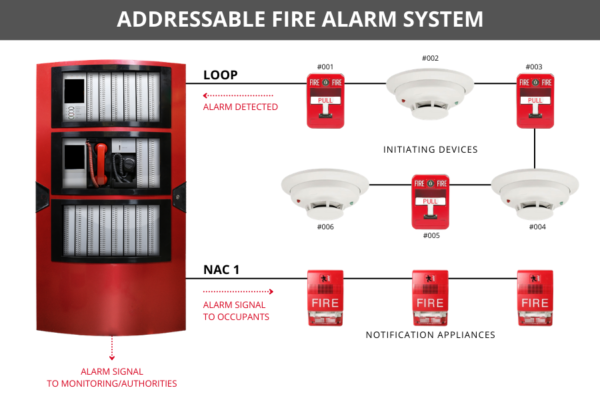 ADDRESSABLE FIRE ALARM SYSTEM

LOOP

ALARM DETECTED

#001

FIRE FIRE

PULL

#002

#003

FIRE FIRE

PULL

INITIATING DEVICES

#006

FIRE FIRE

PULL

#005

#004

NAC 1

ALARM SIGNAL TO OCCUPANTS

FIRE

FIRE

FIRE

NOTIFICATION APPLIANCES

ALARM SIGNAL TO MONITORING/AUTHORITIES